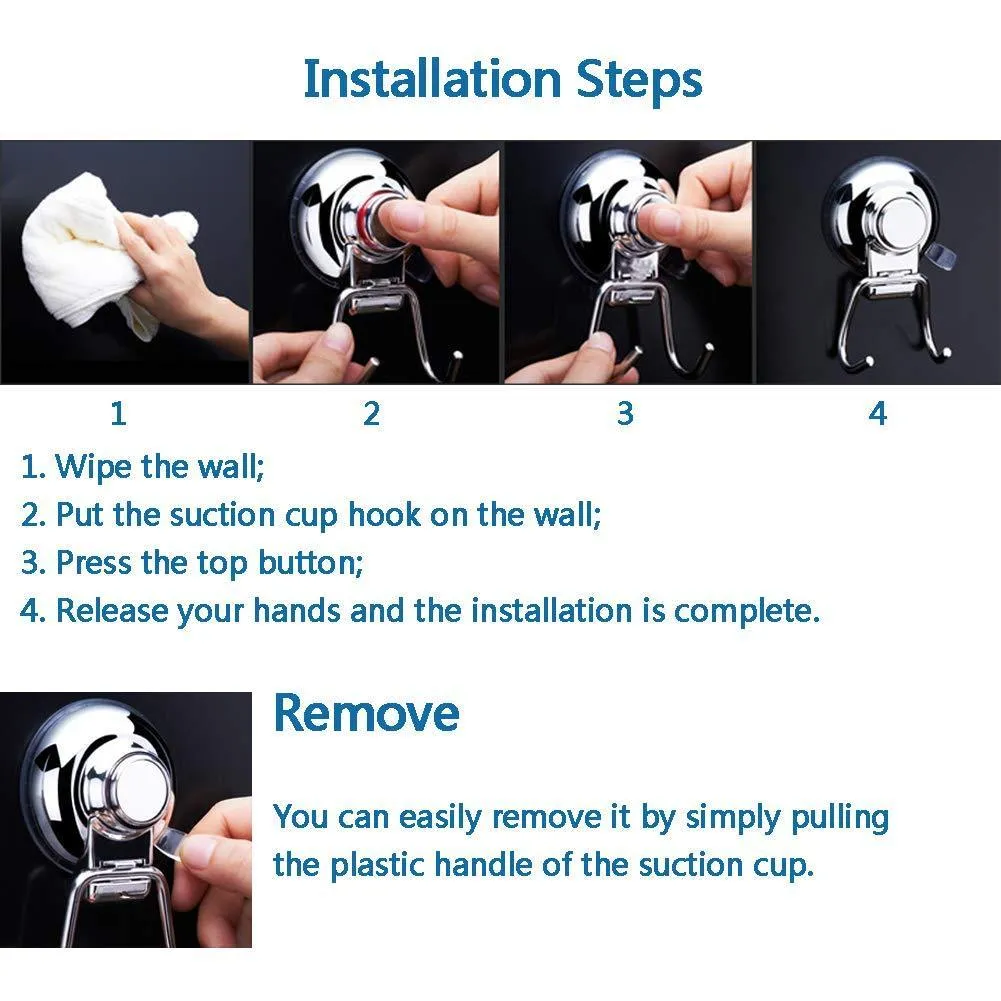 Installation Steps

1
2
3
4

1. Wipe the wall;
2. Put the suction cup hook on the wall;
3. Press the top button;
4. Release your hands and the installation is complete.

Remove

You can easily remove it by simply pulling the plastic handle of the suction cup.